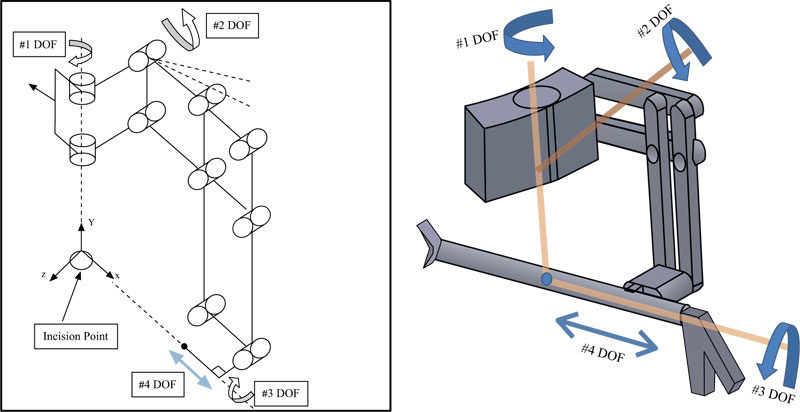 #2 DOF

#1 DOF

Y

z

x

Incision Point

#4 DOF

#3 DOF

#1 DOF

#2 DOF

#4 DOF

#3 DOF